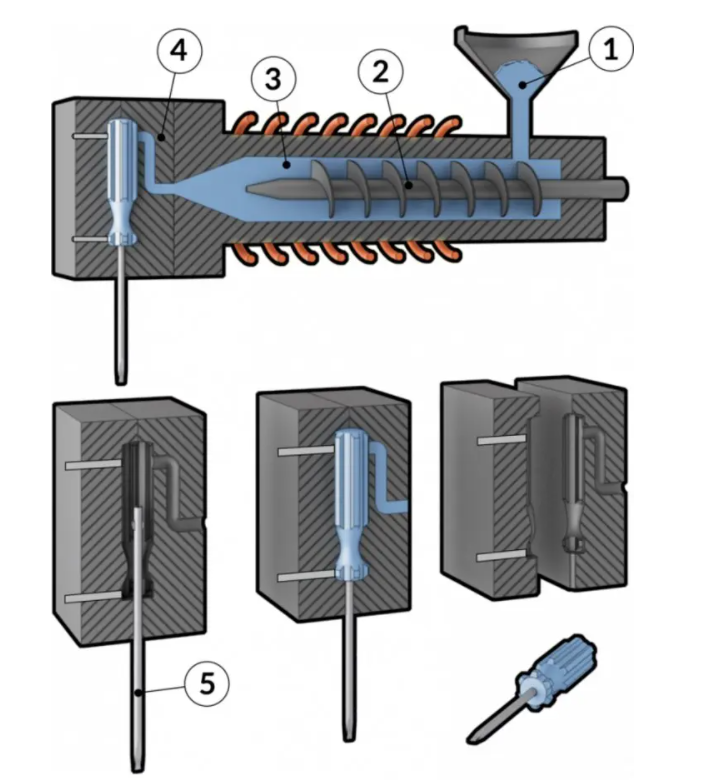 4
3
2
1
5